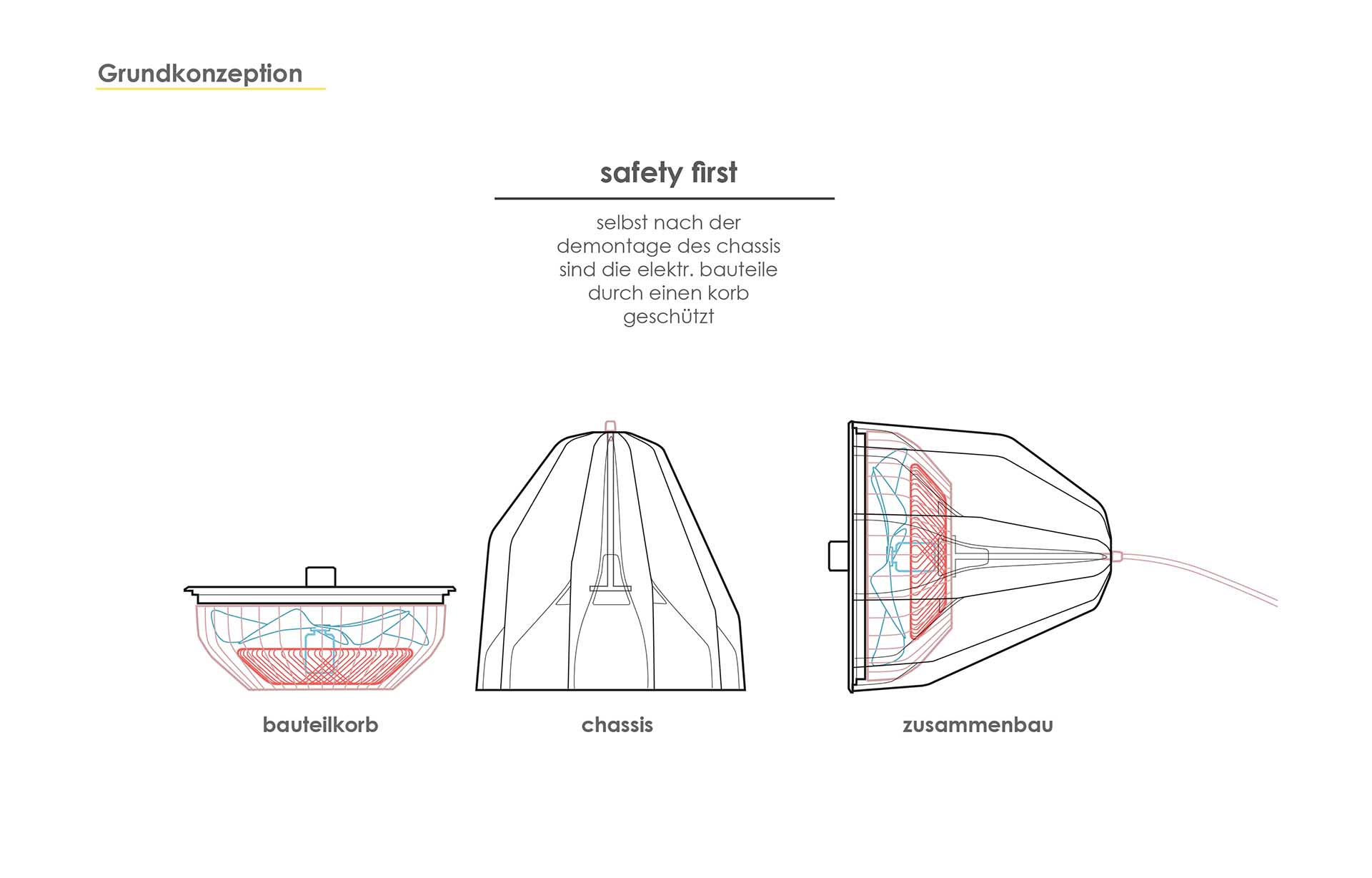 Grundkonzeption

safety first

selbst nach der demontage des chassis sind die elektr. bauteile durch einen korb geschützt

bauteilkorb

chassis

zusammenbau